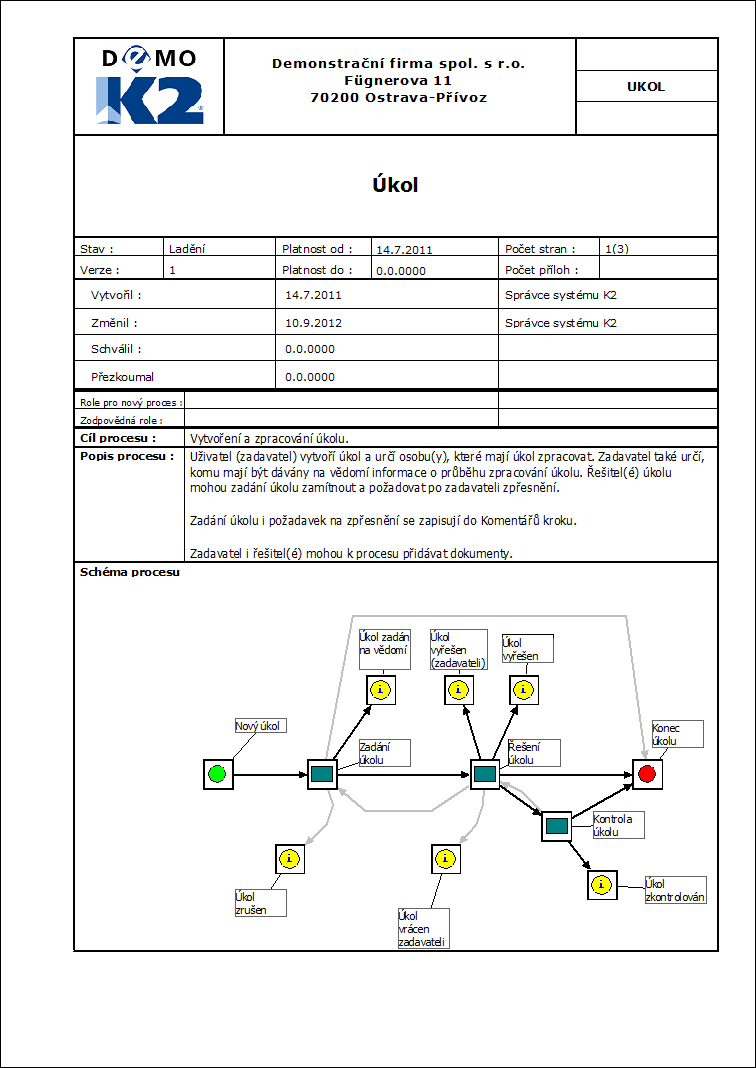 DEMO K2

Demonstrační firma spol. s r.o.
Fügnerova 11
70200 Ostrava-Přívoz

UKOL

Úkol

| Stav : | Ladění | Platnost od : | 14.7.2011 | Počet stran : | 1(3) |
|---|---|---|---|---|---|
| Verze : | 1 | Platnost do : | 0.0.0000 | Počet příloh : | |

| Vytvořil : | 14.7.2011 | Správce systému K2 |
|---|---|---|
| Změnil : | 10.9.2012 | Správce systému K2 |
| Schválil : | 0.0.0000 | |
| Přezkoumal | 0.0.0000 | |

Role pro nový proces :
Zodpovědná role :

Cíl procesu : Vytvoření a zpracování úkolu.

Popis procesu : Uživatel (zadavatel) vytvoří úkol a určí osobu(y), které mají úkol zpracovat. Zadavatel také určí, komu mají být dávány na vědomí informace o průběhu zpracování úkolu. Řešitel(é) úkolu mohou zadání úkolu zamítnout a požadovat po zadavateli zpřesnění.

Zadání úkolu i požadavek na zpřesnění se zapisují do Komentářů kroku.

Zadavatel i řešitel(é) mohou k procesu přidávat dokumenty.

Schéma procesu

Úkol zadán na vědomí
Úkol vyřešen (zadavateli)
Úkol vyřešen
Nový úkol
Zadání úkolu
Řešení úkolu
Konec úkolu
Kontrola úkolu
Úkol zrušen
Úkol vrácen zadavateli
Úkol zkontrolován